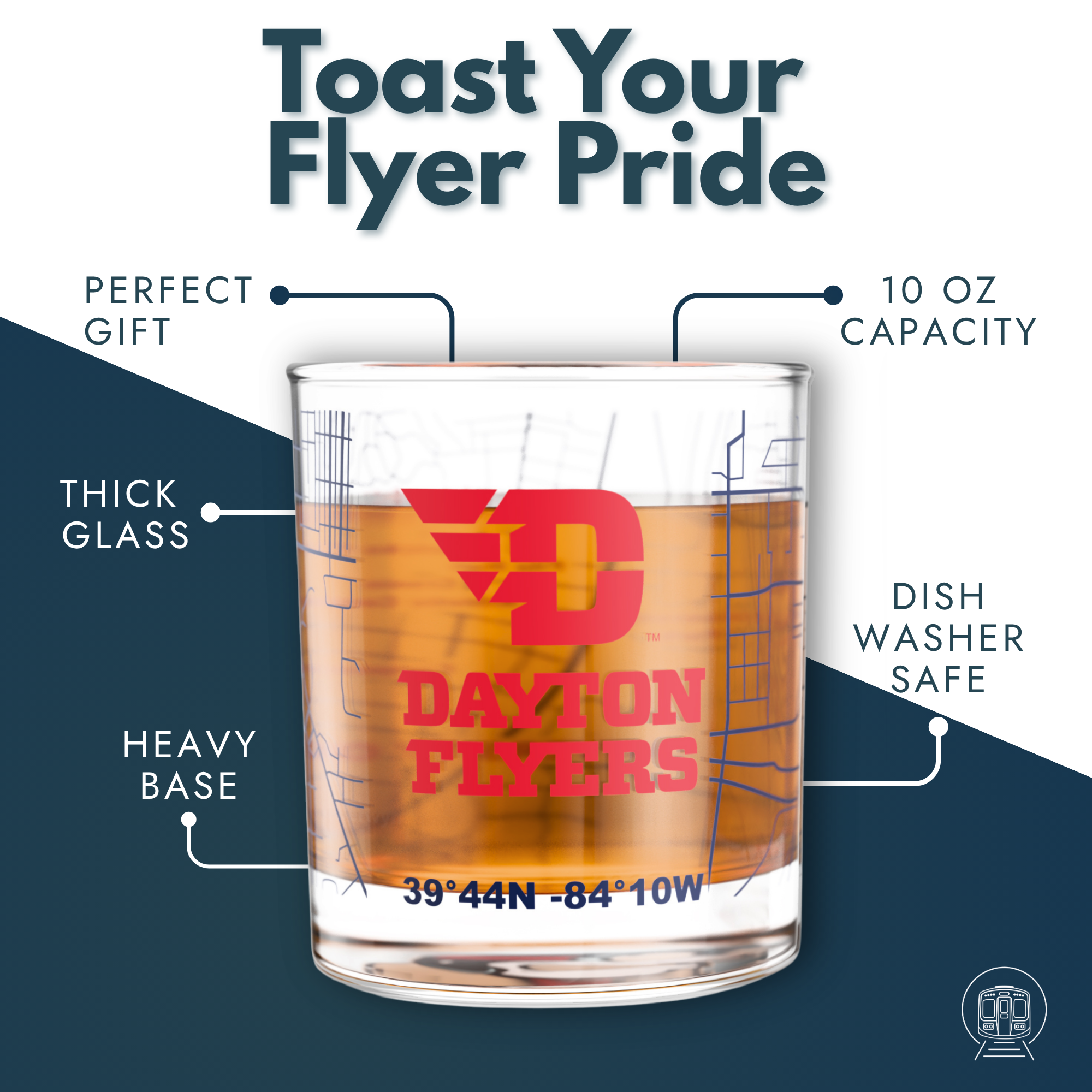 Toast Your Flyer Pride

PERFECT GIFT

10 OZ CAPACITY

THICK GLASS

DISH WASHER SAFE

HEAVY BASE

D™

DAYTON FLYERS

39°44N -84°10W